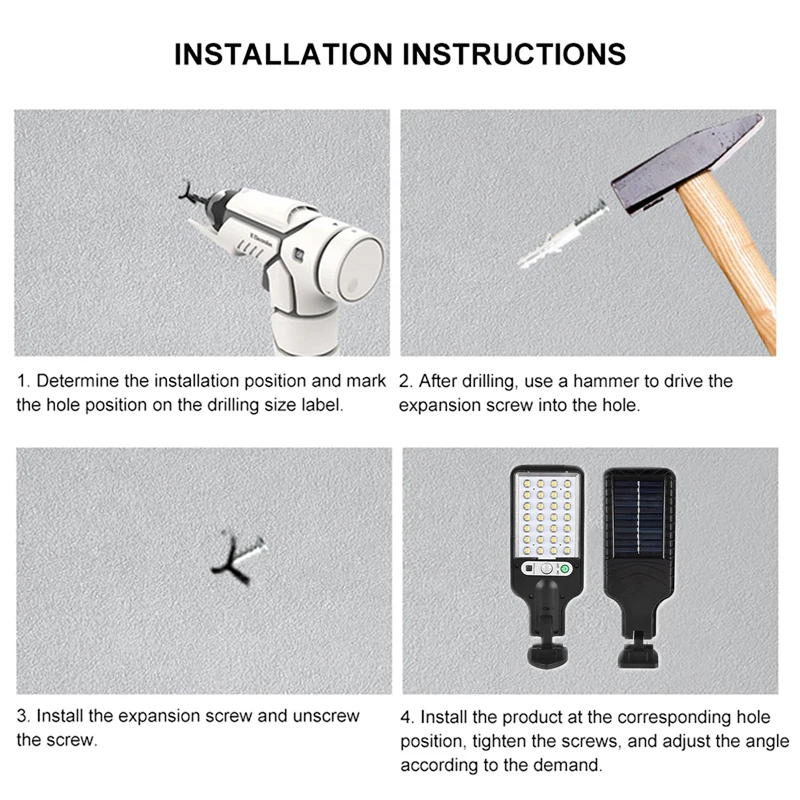 INSTALLATION INSTRUCTIONS

1. Determine the installation position and mark the hole position on the drilling size label.

2. After drilling, use a hammer to drive the expansion screw into the hole.

3. Install the expansion screw and unscrew the screw.

4. Install the product at the corresponding hole position, tighten the screws, and adjust the angle according to the demand.