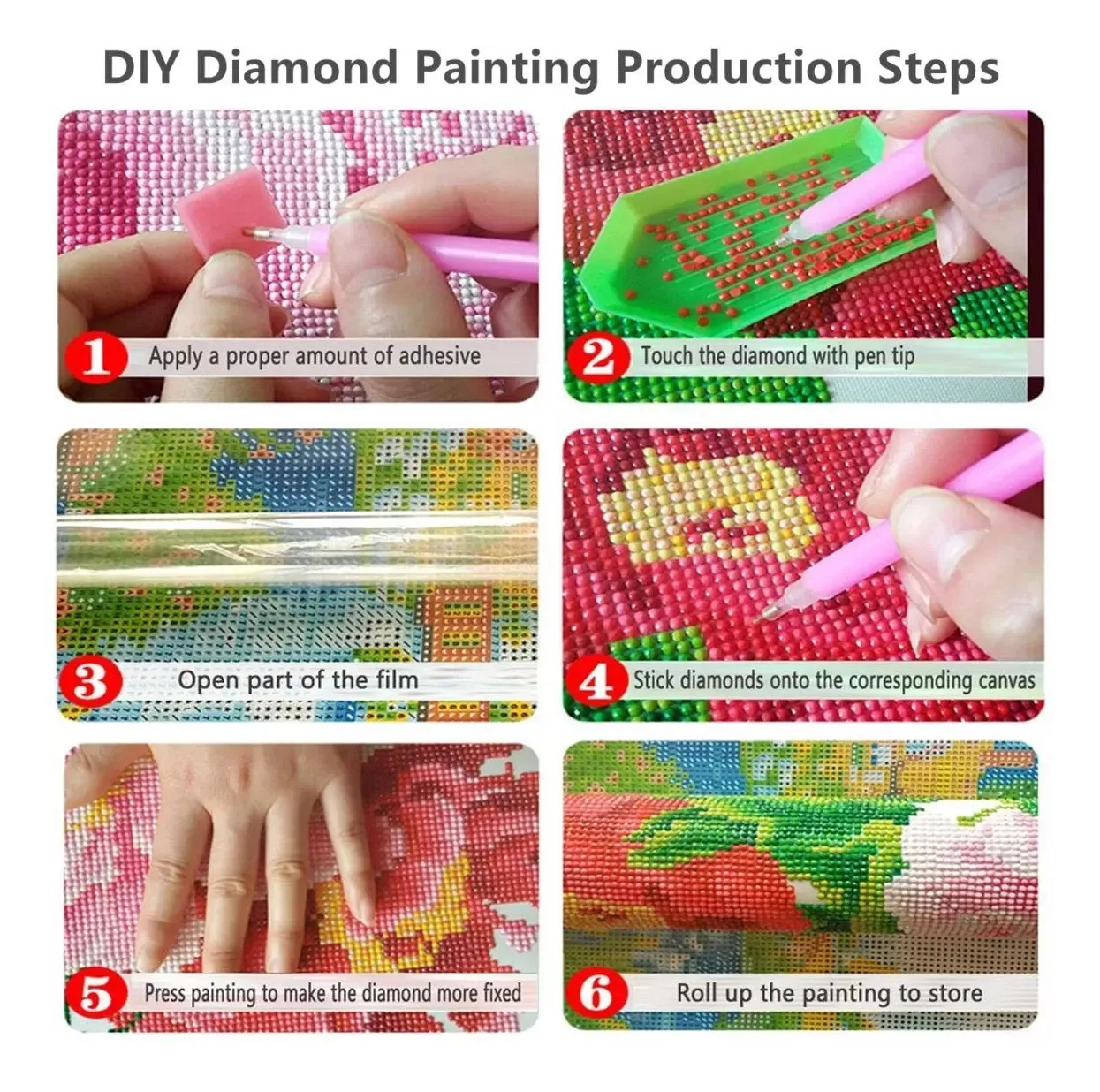 DIY Diamond Painting Production Steps

1 Apply a proper amount of adhesive

2 Touch the diamond with pen tip

3 Open part of the film

4 Stick diamonds onto the corresponding canvas

5 Press painting to make the diamond more fixed

6 Roll up the painting to store