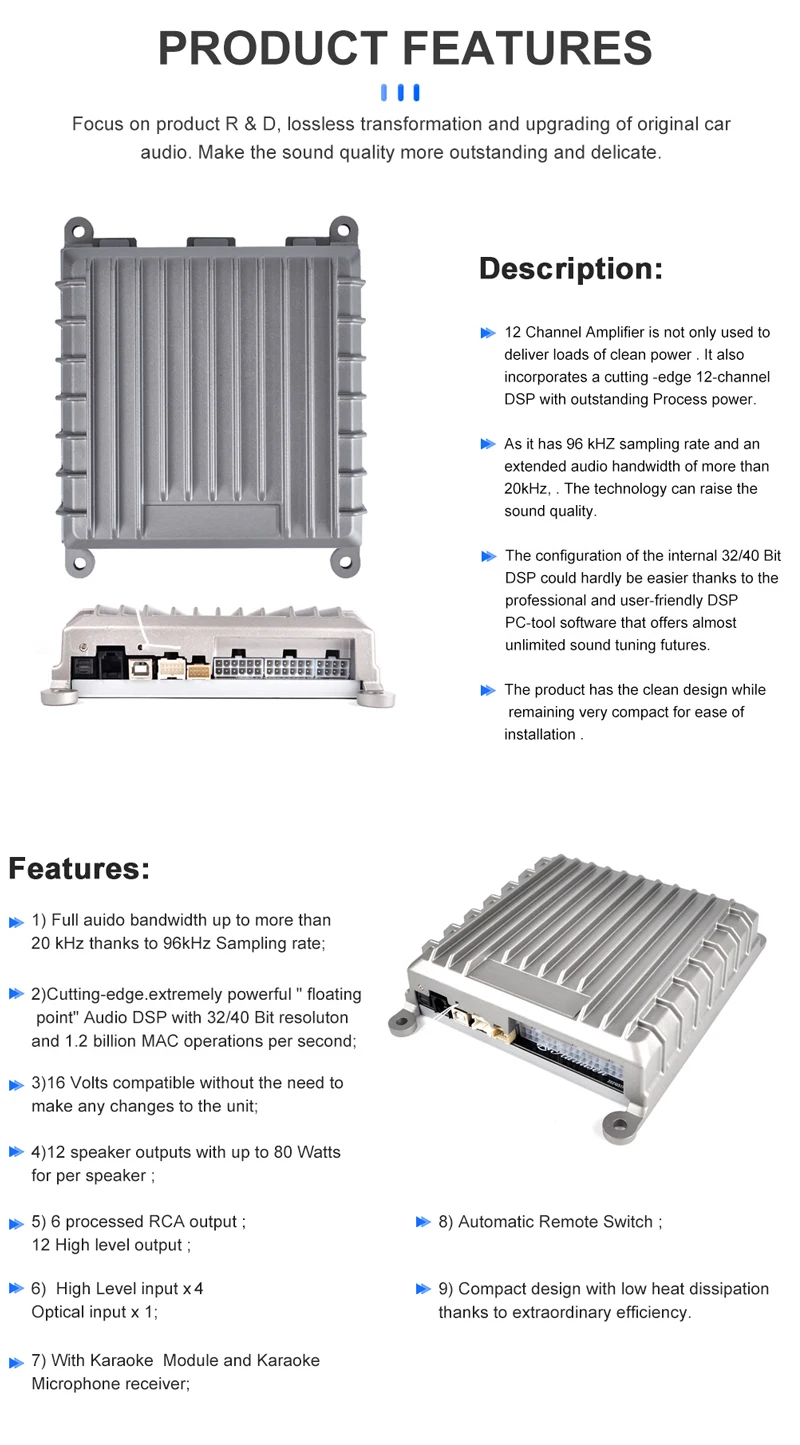 PRODUCT FEATURES

Focus on product R & D, lossless transformation and upgrading of original car audio. Make the sound quality more outstanding and delicate.

Description:

12 Channel Amplifier is not only used to deliver loads of clean power . It also incorporates a cutting -edge 12-channel DSP with outstanding Process power.

As it has 96 kHZ sampling rate and an extended audio handwidth of more than 20kHz, . The technology can raise the sound quality.

The configuration of the internal 32/40 Bit DSP could hardly be easier thanks to the professional and user-friendly DSP PC-tool software that offers almost unlimited sound tuning futures.

The product has the clean design while remaining very compact for ease of installation .

Features:

1) Full auido bandwidth up to more than 20 kHz thanks to 96kHz Sampling rate;

2)Cutting-edge.extremely powerful " floating point" Audio DSP with 32/40 Bit resoluton and 1.2 billion MAC operations per second;

3)16 Volts compatible without the need to make any changes to the unit;

4)12 speaker outputs with up to 80 Watts for per speaker ;

5) 6 processed RCA output ; 12 High level output ;

6) High Level input x 4 Optical input x 1;

7) With Karaoke Module and Karaoke Microphone receiver;

8) Automatic Remote Switch ;

9) Compact design with low heat dissipation thanks to extraordinary efficiency.