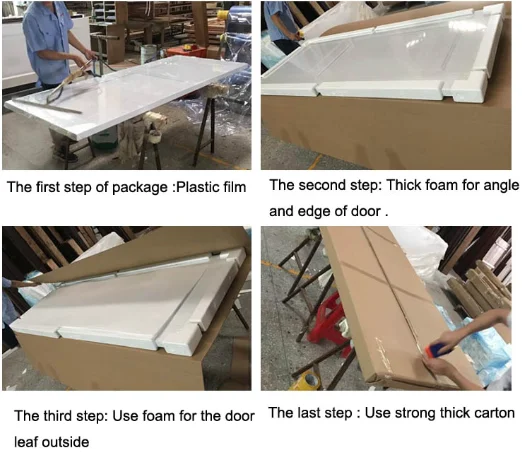 The first step of package :Plastic film

The second step: Thick foam for angle and edge of door .

The third step: Use foam for the door leaf outside

The last step : Use strong thick carton