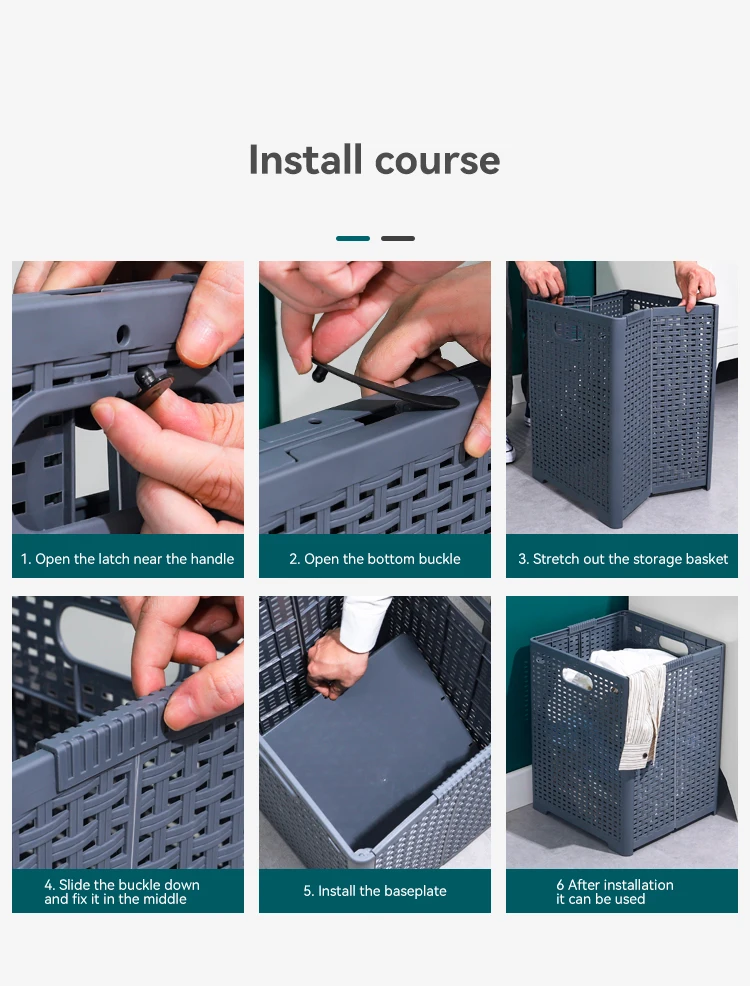 Install course

1. Open the latch near the handle

2. Open the bottom buckle

3. Stretch out the storage basket

4. Slide the buckle down and fix it in the middle

5. Install the baseplate

6 After installation it can be used