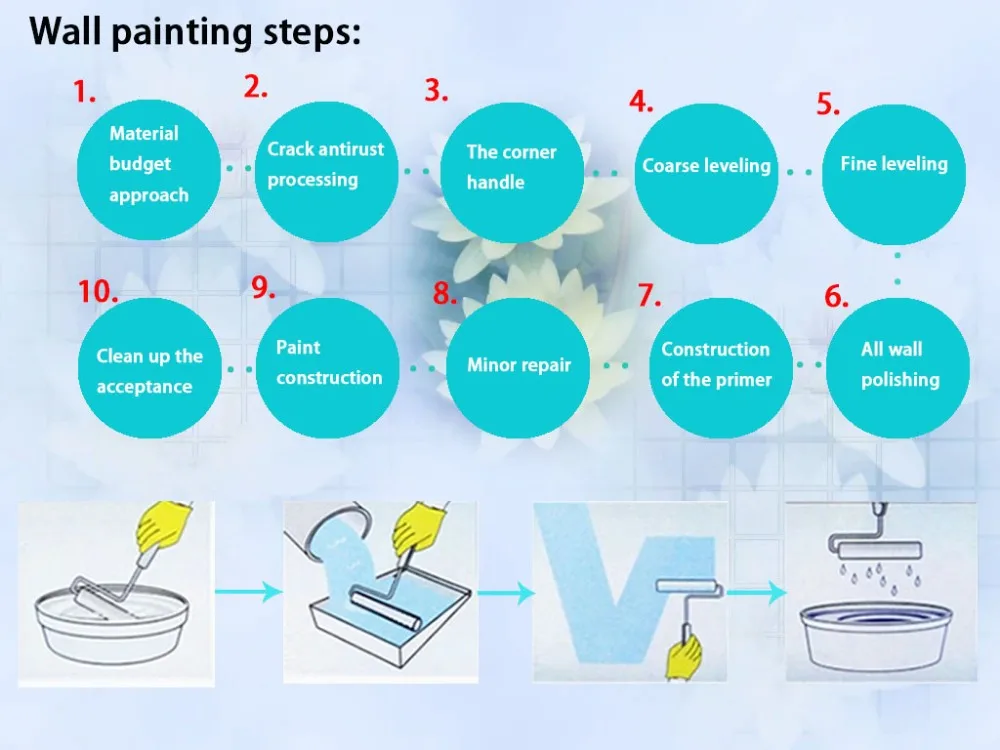 Wall painting steps:

1. Material budget approach

2. Crack antirust processing

3. The corner handle

4. Coarse leveling

5. Fine leveling

6. All wall polishing

7. Construction of the primer

8. Minor repair

9. Paint construction

10. Clean up the acceptance