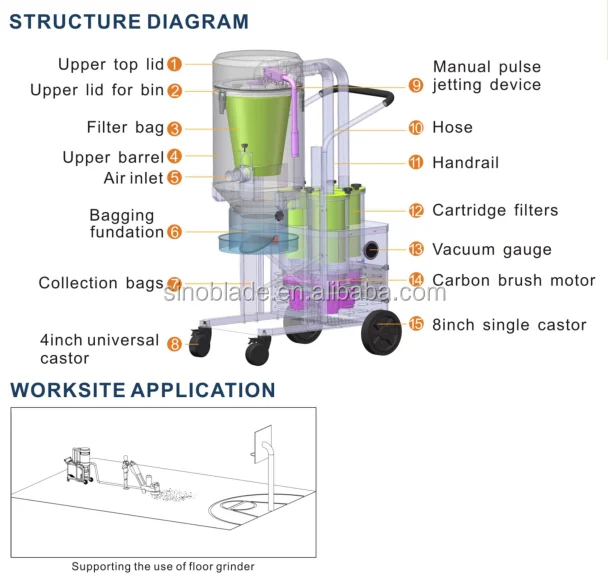 STRUCTURE DIAGRAM

Upper top lid 1
Upper lid for bin 2
Filter bag 3
Upper barrel 4
Air inlet 5
Bagging fundation 6
Collection bags 7
4inch universal castor 8

9 Manual pulse jetting device
10 Hose
11 Handrail
12 Cartridge filters
13 Vacuum gauge
14 Carbon brush motor
15 8inch single castor

sinoblade.en.alibaba.com

WORKSITE APPLICATION

Supporting the use of floor grinder