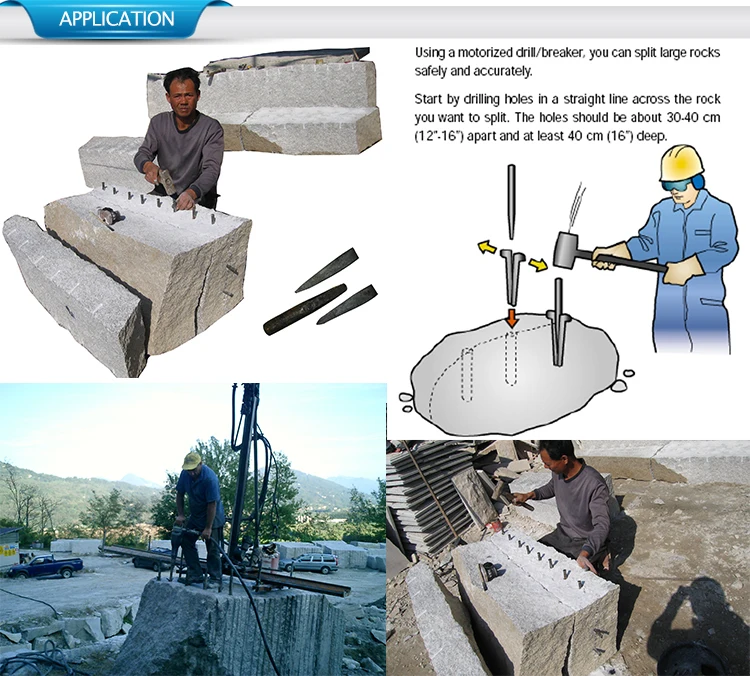 APPLICATION

Using a motorized drill/breaker, you can split large rocks safely and accurately.

Start by drilling holes in a straight line across the rock you want to split. The holes should be about 30-40 cm (12"-16") apart and at least 40 cm (16") deep.