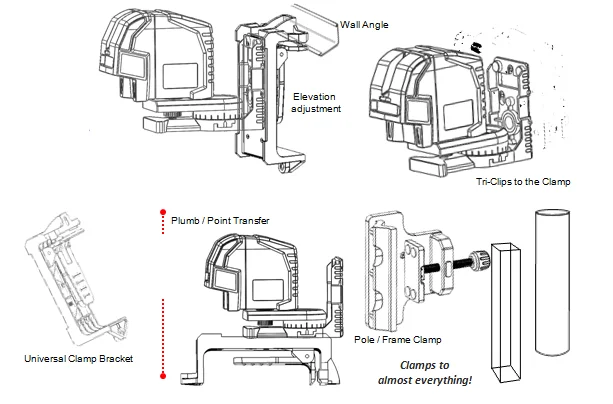 Wall Angle

Elevation adjustment

Tri-Clips to the Clamp

Plumb / Point Transfer

Universal Clamp Bracket

Pole / Frame Clamp

Clamps to almost everything!