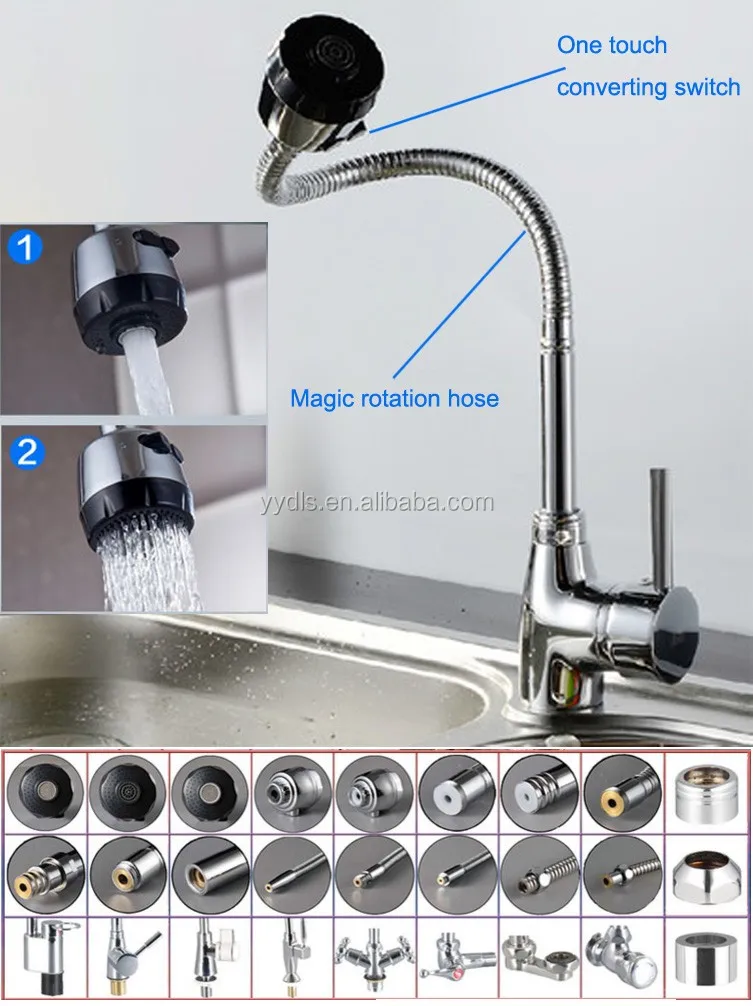 One touch
converting switch

1

2

Magic rotation hose

yydls.en.alibaba.com