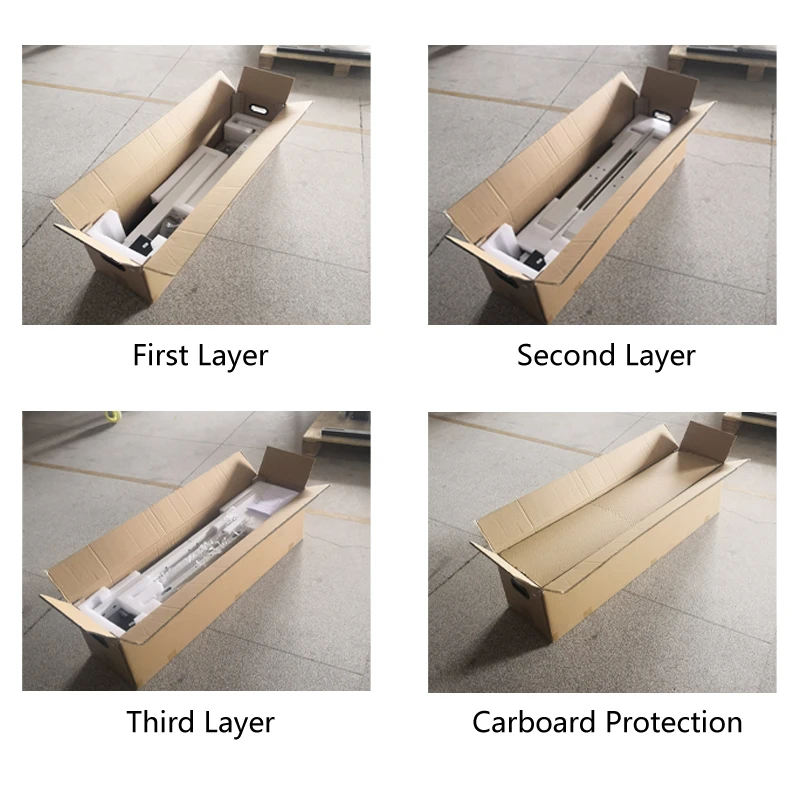 First Layer

Second Layer

Third Layer

Carboard Protection