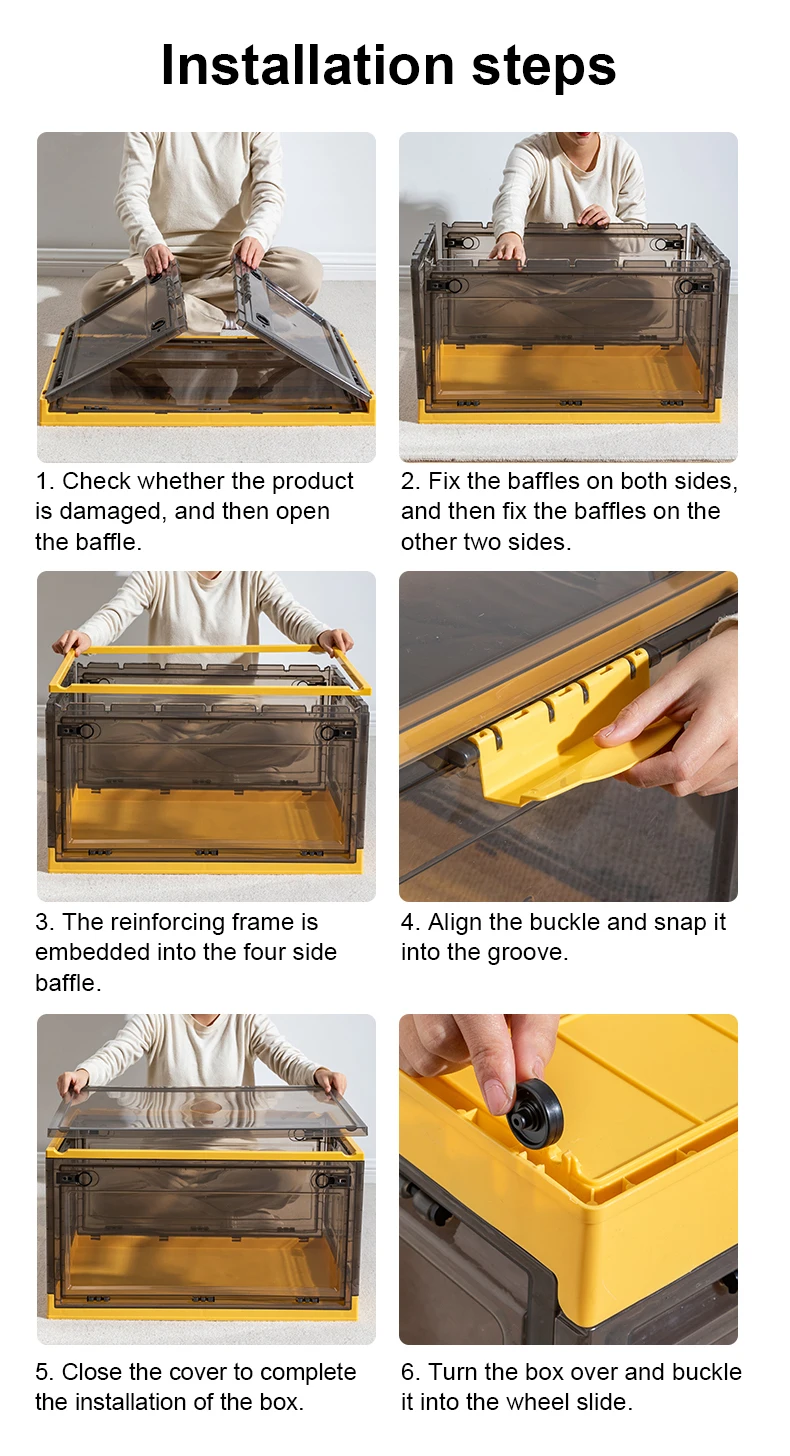 Installation steps

1. Check whether the product is damaged, and then open the baffle.

2. Fix the baffles on both sides, and then fix the baffles on the other two sides.

3. The reinforcing frame is embedded into the four side baffle.

4. Align the buckle and snap it into the groove.

5. Close the cover to complete the installation of the box.

6. Turn the box over and buckle it into the wheel slide.