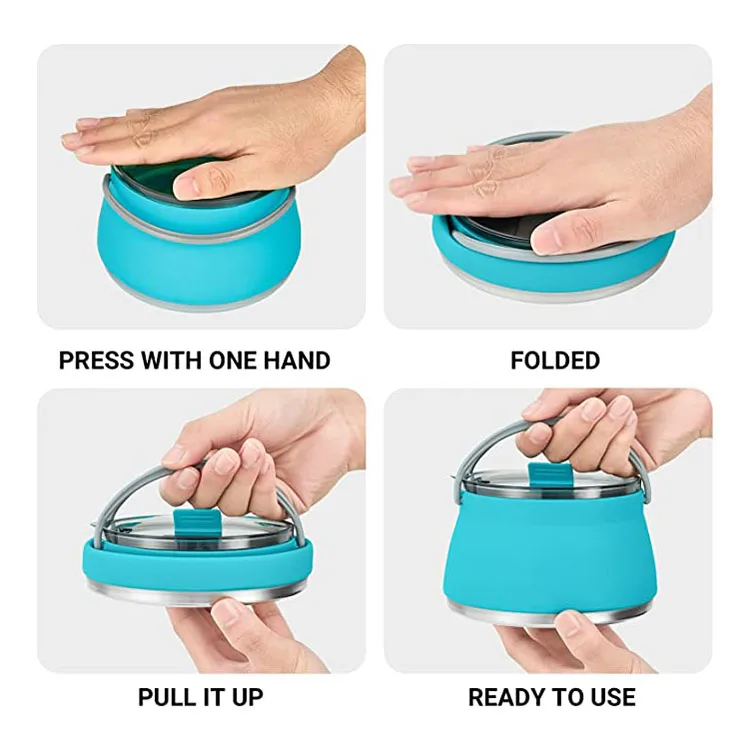 PRESS WITH ONE HAND

FOLDED

PULL IT UP

READY TO USE