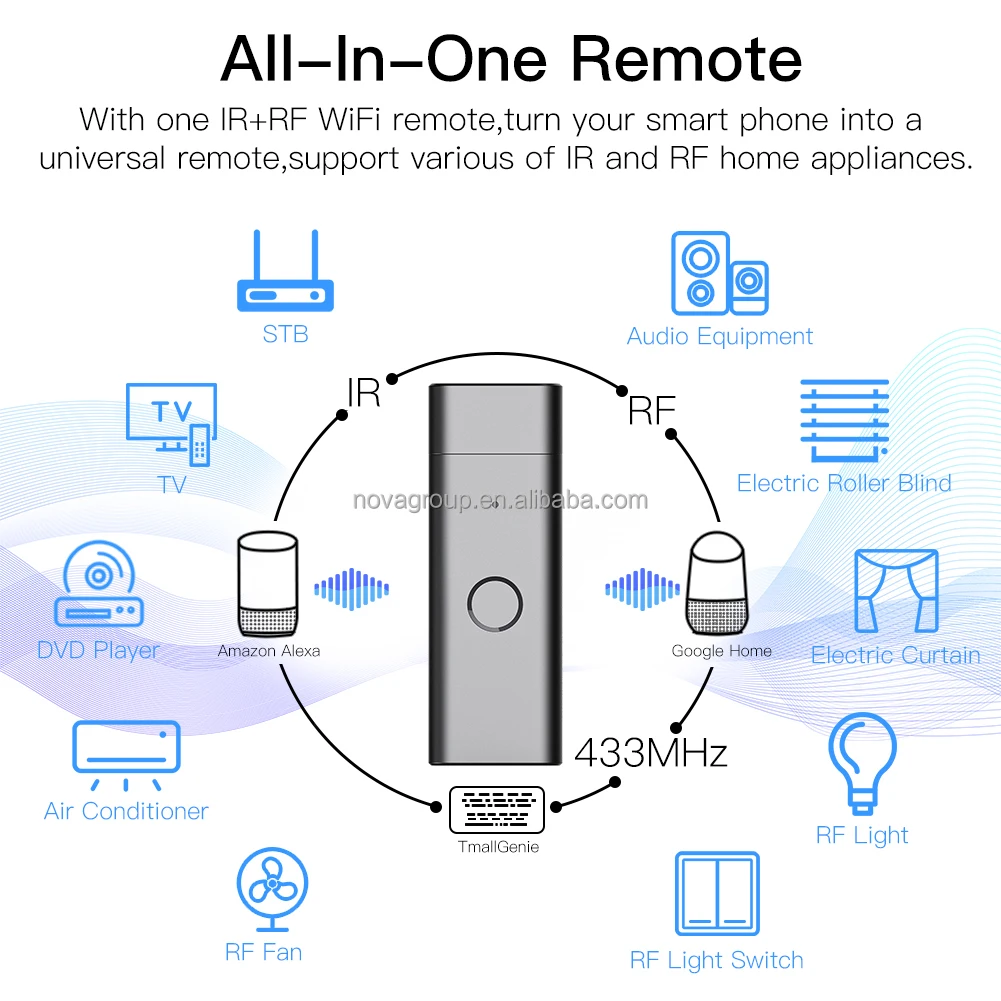 All-In-One Remote

With one IR+RF WiFi remote,turn your smart phone into a universal remote,support various of IR and RF home appliances.

STB

Audio Equipment

IR

RF

TV

TV

Electric Roller Blind

novagroup.en.alibaba.com

DVD Player

Amazon Alexa

Google Home

Electric Curtain

433MHz

Air Conditioner

TmallGenie

RF Light

RF Fan

RF Light Switch