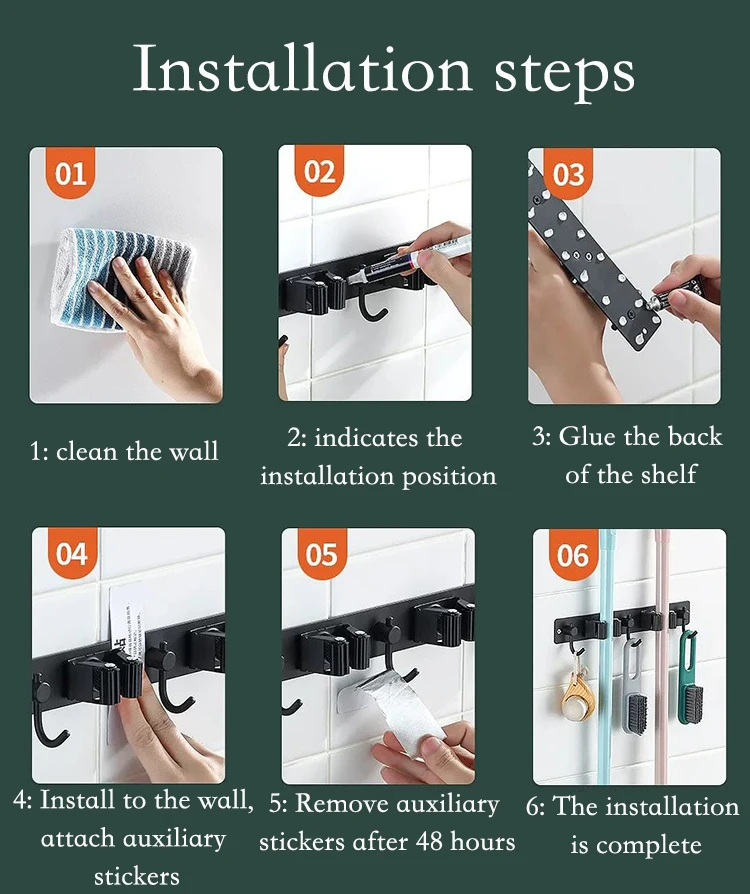 Installation steps

01

1: clean the wall

02

2: indicates the installation position

03

3: Glue the back of the shelf

04

4: Install to the wall, attach auxiliary stickers

05

5: Remove auxiliary stickers after 48 hours

06

6: The installation is complete