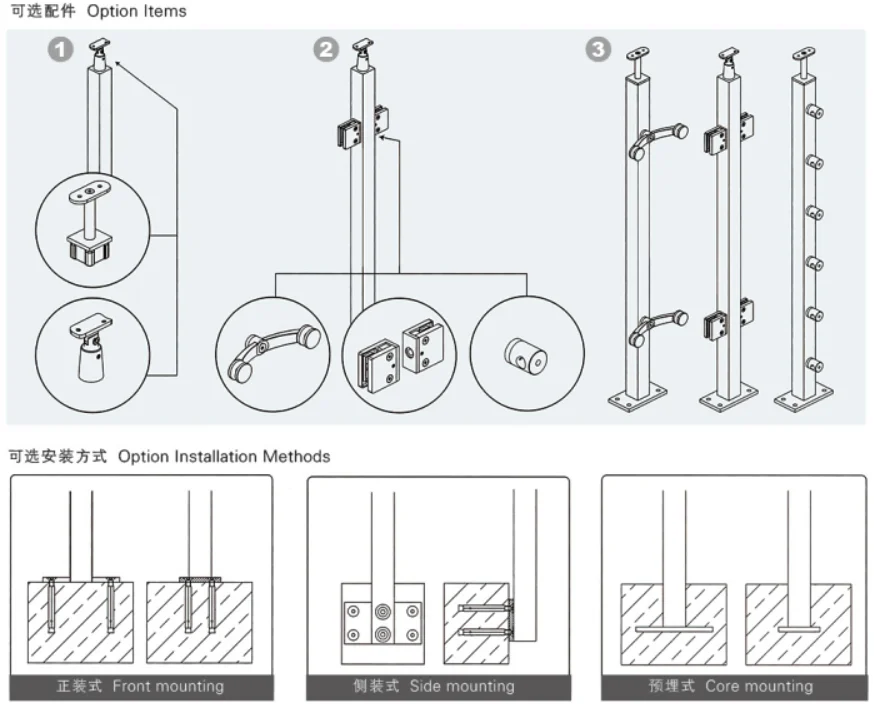 可选配件 Option Items

1

2

3

可选安装方式 Option Installation Methods

正装式 Front mounting

侧装式 Side mounting

预埋式 Core mounting