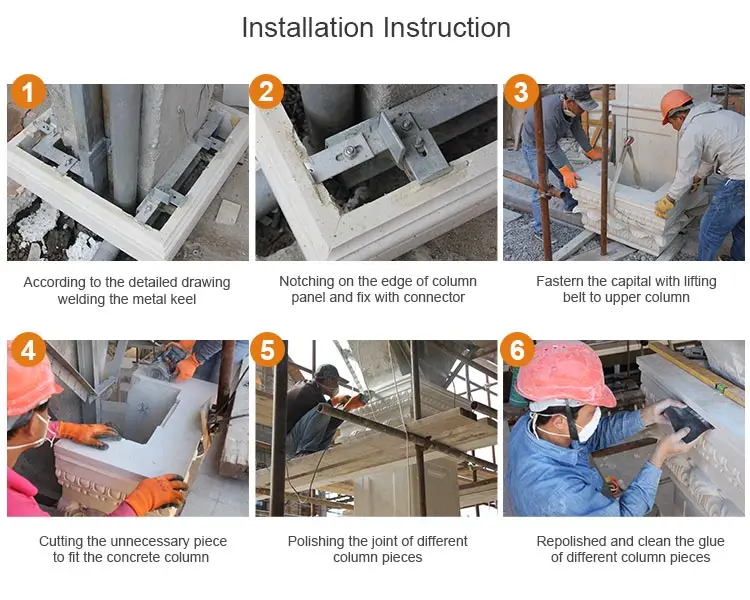 Installation Instruction

1

According to the detailed drawing welding the metal keel

2

Notching on the edge of column panel and fix with connector

3

Fastern the capital with lifting belt to upper column

4

Cutting the unnecessary piece to fit the concrete column

5

Polishing the joint of different column pieces

6

Repolished and clean the glue of different column pieces