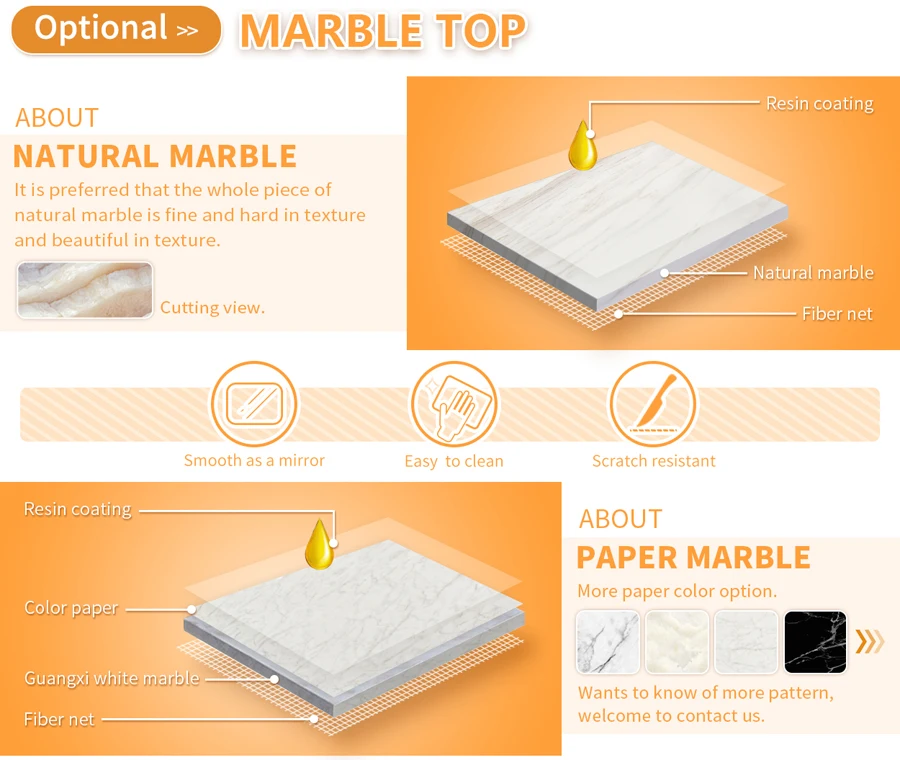 Optional >> MARBLE TOP

ABOUT
NATURAL MARBLE
It is preferred that the whole piece of natural marble is fine and hard in texture and beautiful in texture.

Cutting view.

Resin coating
Natural marble
Fiber net

Smooth as a mirror
Easy to clean
Scratch resistant

Resin coating
Color paper
Guangxi white marble
Fiber net

ABOUT
PAPER MARBLE
More paper color option.

Wants to know of more pattern, welcome to contact us.