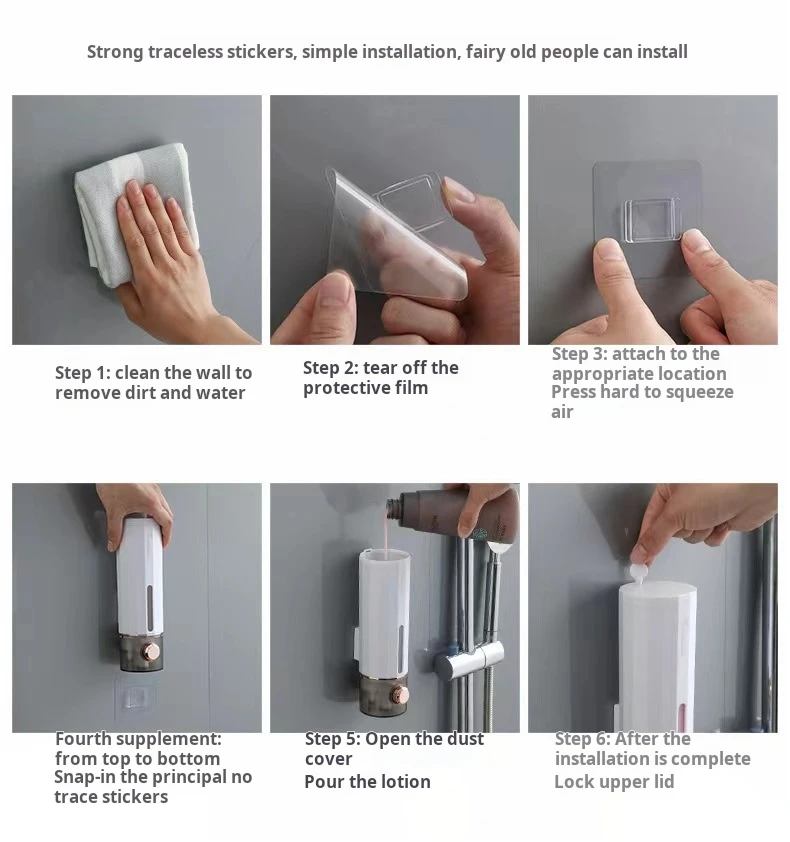 Strong traceless stickers, simple installation, fairy old people can install

Step 1: clean the wall to remove dirt and water

Step 2: tear off the protective film

Step 3: attach to the appropriate location
Press hard to squeeze air

Fourth supplement: from top to bottom
Snap-in the principal no trace stickers

Step 5: Open the dust cover
Pour the lotion

Step 6: After the installation is complete
Lock upper lid