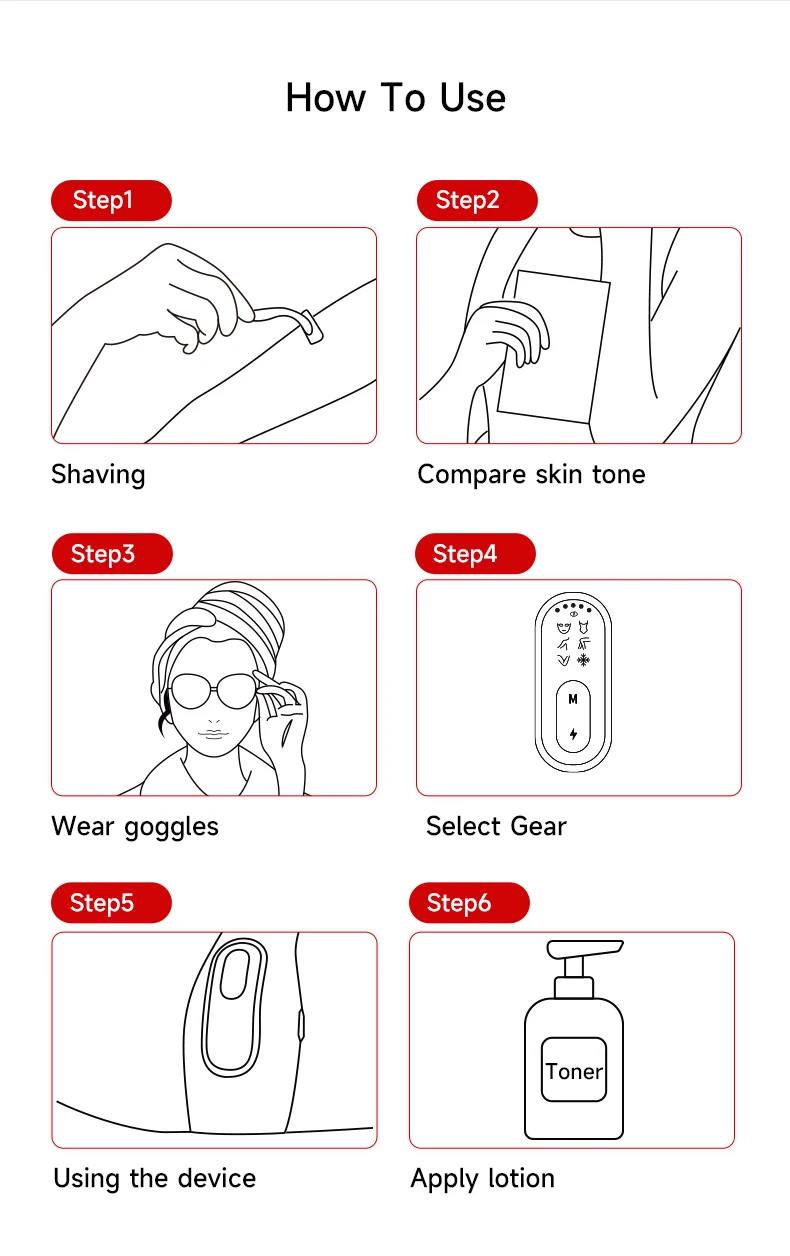 How To Use

Step1

Shaving

Step2

Compare skin tone

Step3

Wear goggles

Step4

M

Select Gear

Step5

Using the device

Step6

Toner

Apply lotion