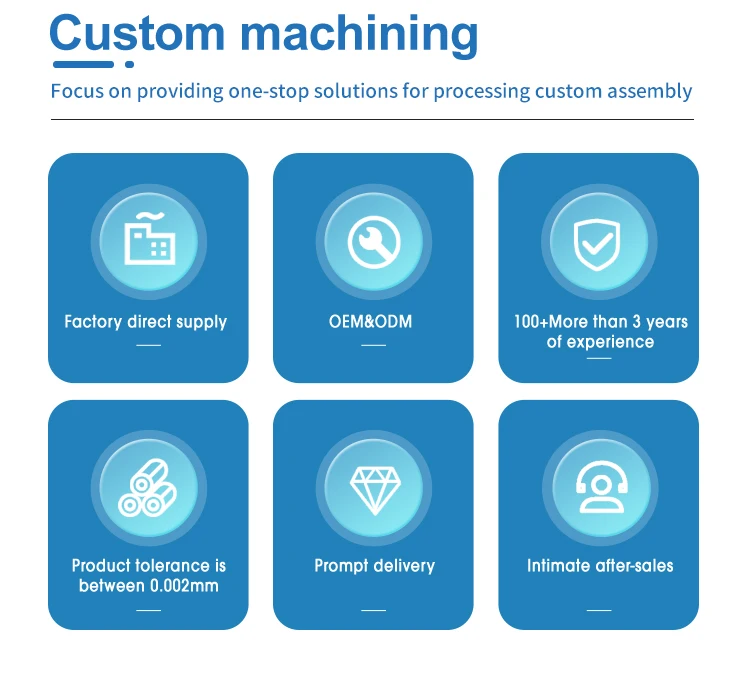 Custom machining

Focus on providing one-stop solutions for processing custom assembly

Factory direct supply

OEM&ODM

100+More than 3 years of experience

Product tolerance is between 0.002mm

Prompt delivery

Intimate after-sales