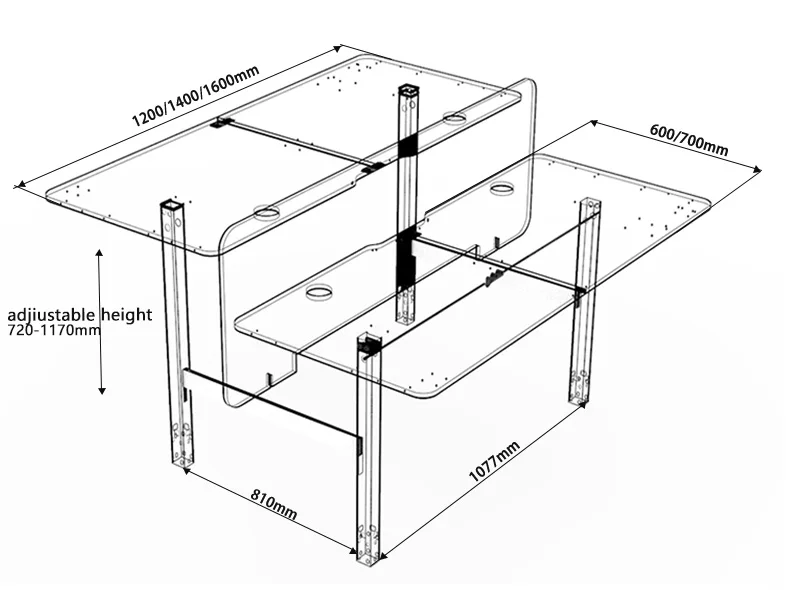 1200/1400/1600mm

600/700mm

adjiustable height
720-1170mm

810mm

1077mm