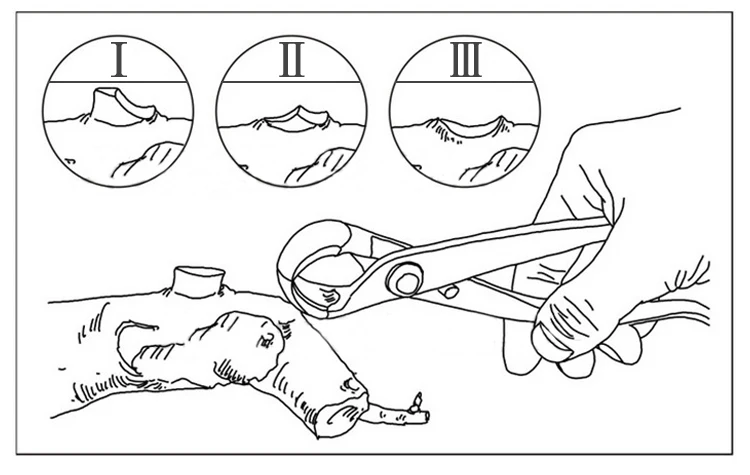 I

II

III