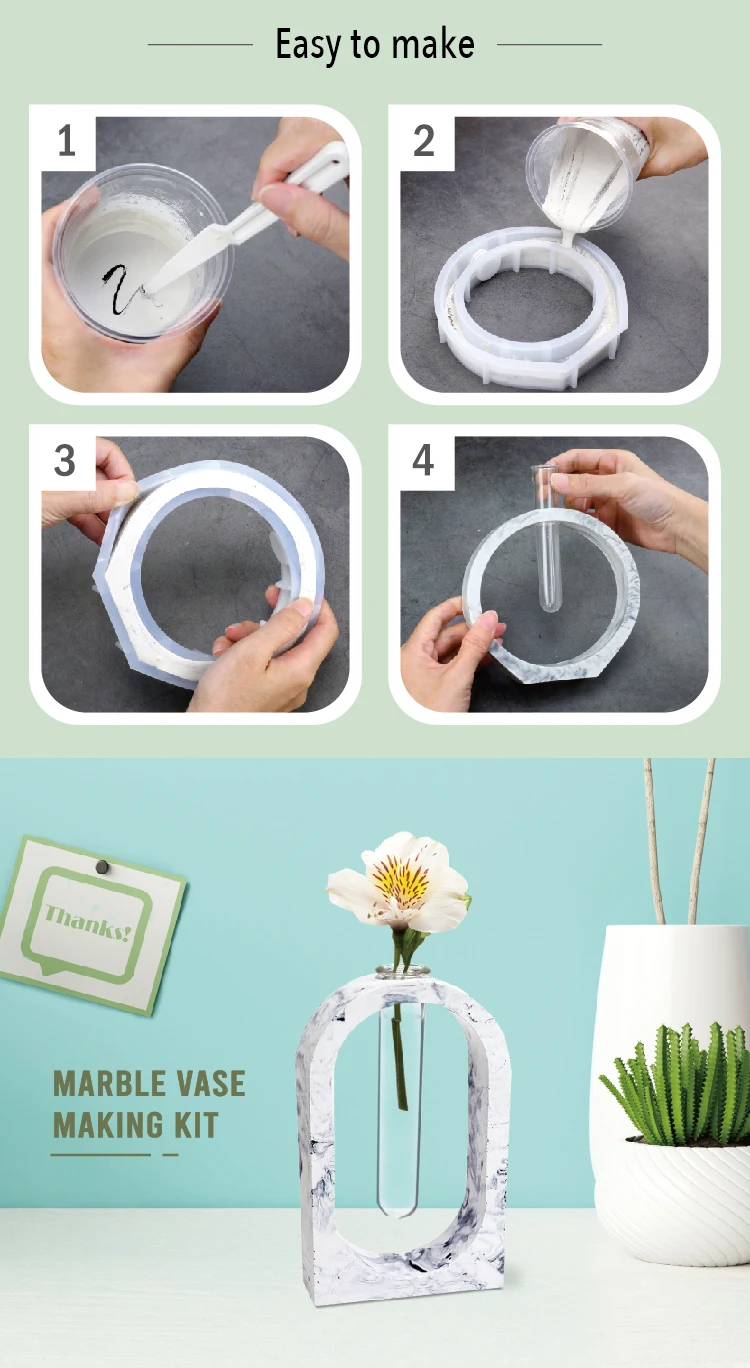 Easy to make

1

2

3

4

Thanks!

MARBLE VASE MAKING KIT